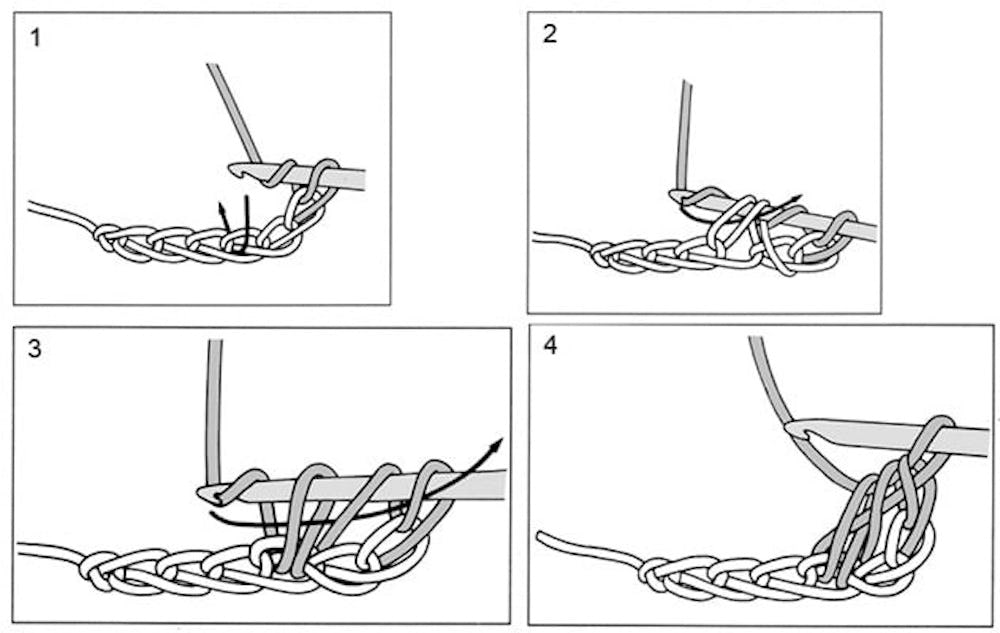 1

2

3

4